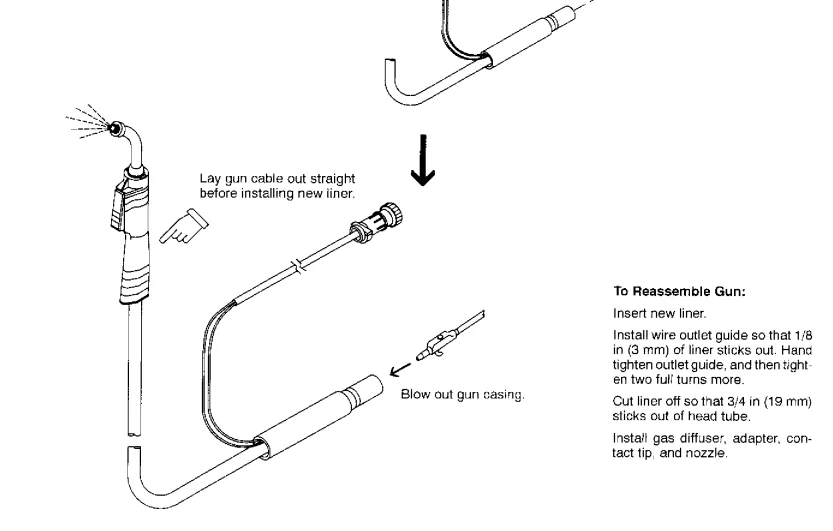 Lay gun cable out straight before installing new liner.

Blow out gun casing.

To Reassemble Gun:

Insert new liner.

Install wire outlet guide so that 1/8 in (3 mm) of liner sticks out. Hand tighten outlet guide, and then tighten two full turns more.

Cut liner off so that 3/4 in (19 mm) sticks out of head tube.

Install gas diffuser, adapter, contact tip, and nozzle.