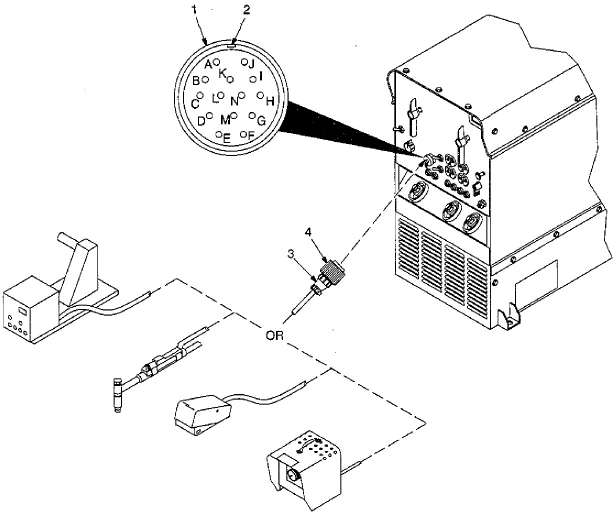 1
2
A
J
K
B
I
C
L
N
H
D
M
G
E
F
4
3
OR