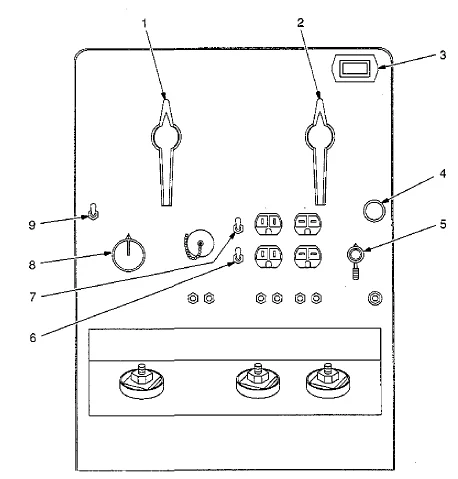 1
2
3
4
9
5
8
7
6