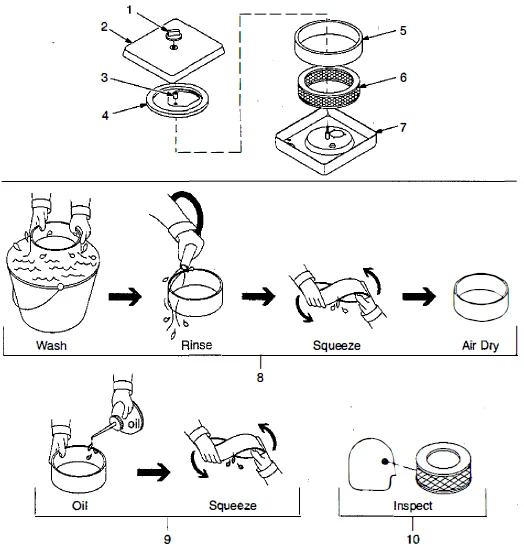 1
2
3
4
5
6
7

Wash
Rinse
Squeeze
Air Dry
8

Oil
Oil
Squeeze
9

Inspect
10