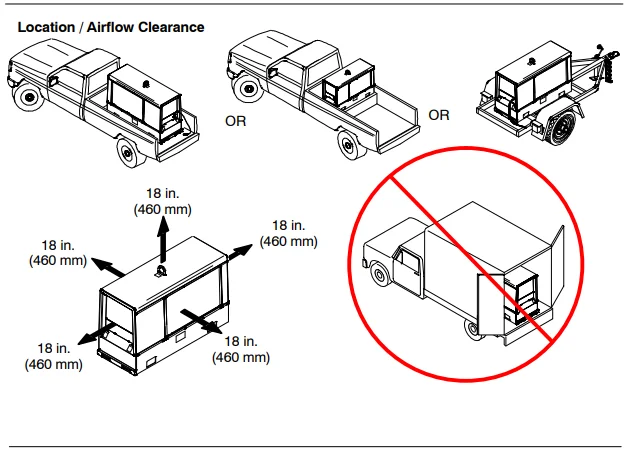 Location / Airflow Clearance

OR

OR

18 in.
(460 mm)

18 in.
(460 mm)

18 in.
(460 mm)

18 in.
(460 mm)

18 in.
(460 mm)