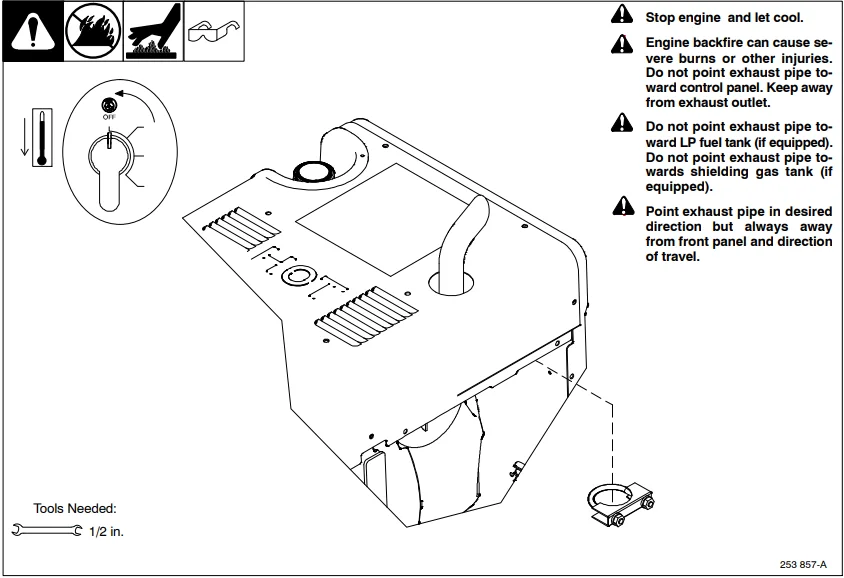 OFF

HOT

Stop engine and let cool.

Engine backfire can cause severe burns or other injuries. Do not point exhaust pipe toward control panel. Keep away from exhaust outlet.

Do not point exhaust pipe toward LP fuel tank (if equipped). Do not point exhaust pipe towards shielding gas tank (if equipped).

Point exhaust pipe in desired direction but always away from front panel and direction of travel.

Tools Needed:

1/2 in.

253 857-A