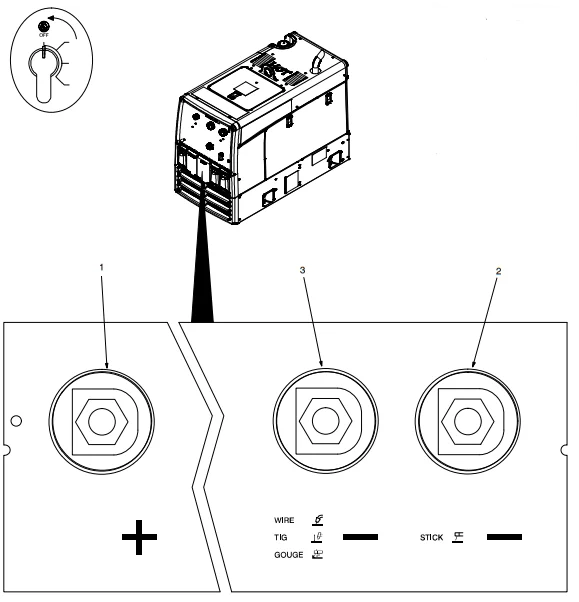 OFF

1

3

2

+

WIRE
TIG
GOUGE

—

STICK

—