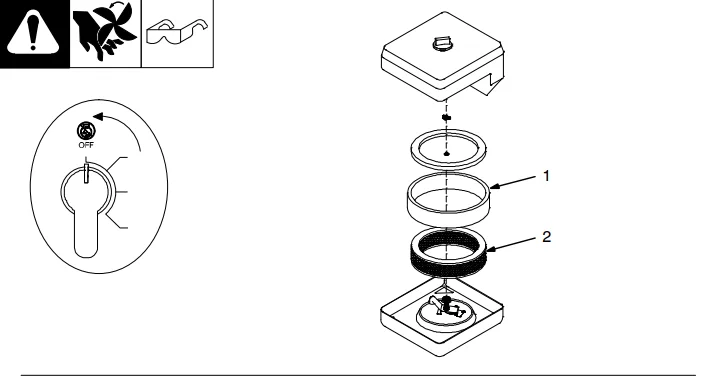 OFF

1

2