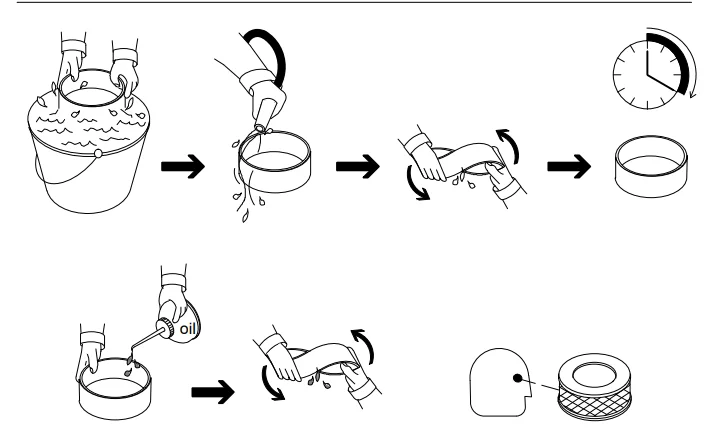 oil