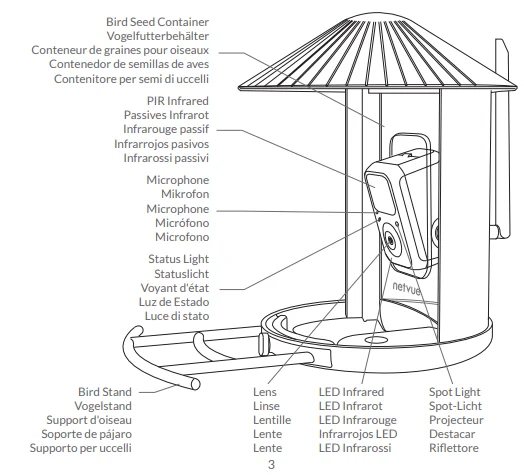 Bird Seed Container
Vogelfutterbehälter
Conteneur de graines pour oiseaux
Contenedor de semillas de aves
Contenitore per semi di uccelli

PIR Infrared
Passives Infrarot
Infrarouge passif
Infrarrojos pasivos
Infrarossi passivi

Microphone
Mikrofon
Microphone
Micrófono
Microfono

Status Light
Statuslicht
Voyant d'état
Luz de Estado
Luce di stato

netvue

Bird Stand
Vogelstand
Support d'oiseau
Soporte de pájaro
Supporto per uccelli

Lens
Linse
Lentille
Lente
Lente

LED Infrared
LED Infrarot
LED Infrarouge
Infrarrojos LED
LED Infrarossi

Spot Light
Spot-Licht
Projecteur
Destacar
Riflettore

3