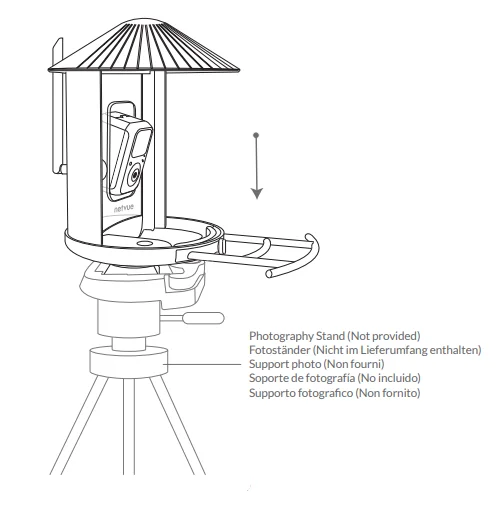 netvue

Photography Stand (Not provided)
Fotoständer (Nicht im Lieferumfang enthalten)
Support photo (Non fourni)
Soporte de fotografía (No incluido)
Supporto fotografico (Non fornito)