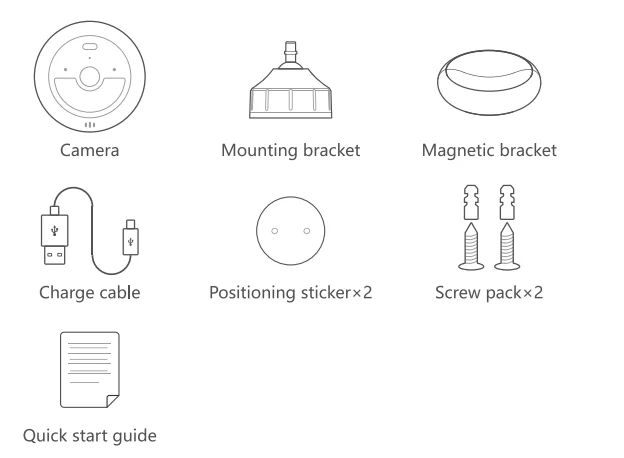 Camera

Mounting bracket

Magnetic bracket

Charge cable

Positioning sticker×2

Screw pack×2

Quick start guide