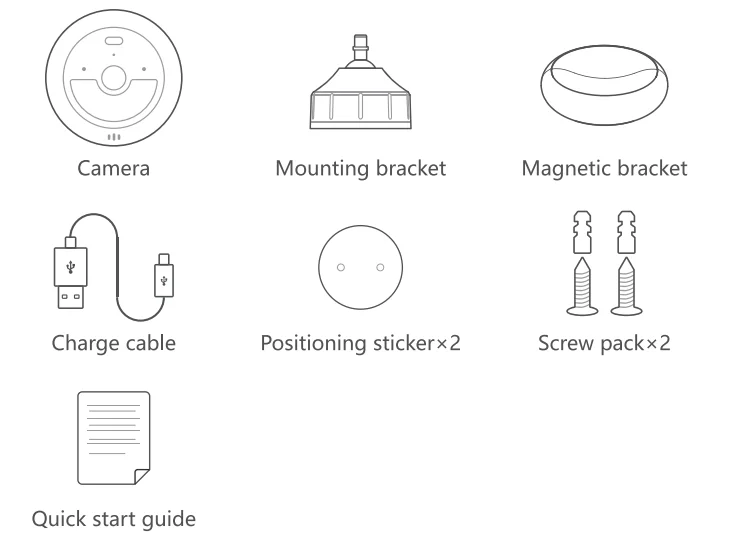 Camera

Mounting bracket

Magnetic bracket

Charge cable

Positioning sticker×2

Screw pack×2

Quick start guide