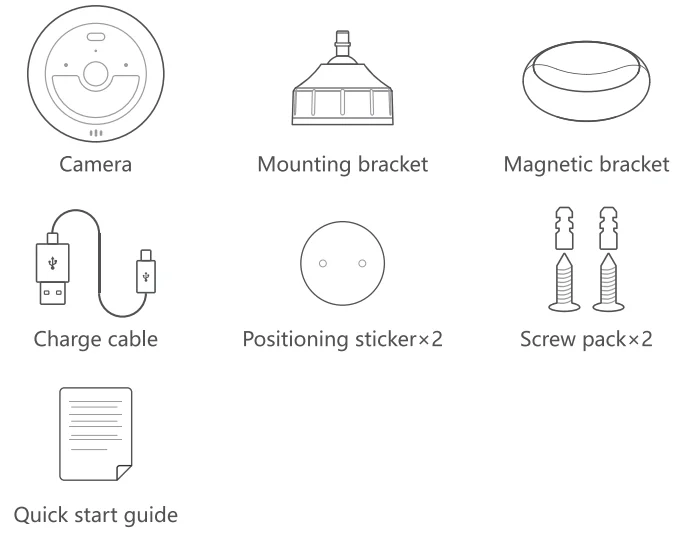 Camera

Mounting bracket

Magnetic bracket

Charge cable

Positioning sticker×2

Screw pack×2

Quick start guide