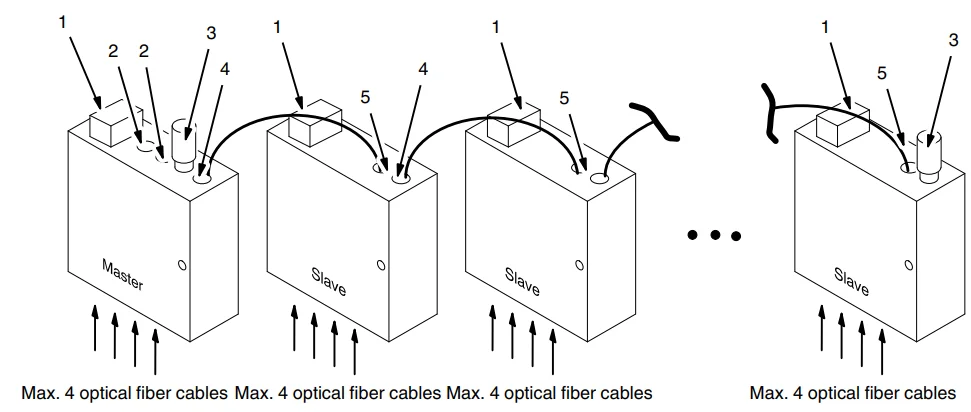 1
2
2
3
4
1
5
4
1
5
1
5
3

Master

Slave

Slave

Slave

Max. 4 optical fiber cables Max. 4 optical fiber cables Max. 4 optical fiber cables

Max. 4 optical fiber cables