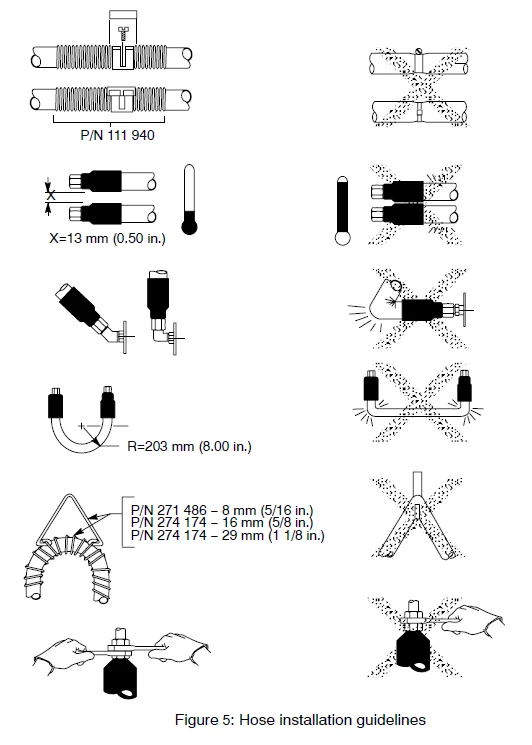 P/N 111 940

X

X=13 mm (0.50 in.)

R=203 mm (8.00 in.)

P/N 271 486 – 8 mm (5/16 in.)
P/N 274 174 – 16 mm (5/8 in.)
P/N 274 174 – 29 mm (1 1/8 in.)

Figure 5: Hose installation guidelines