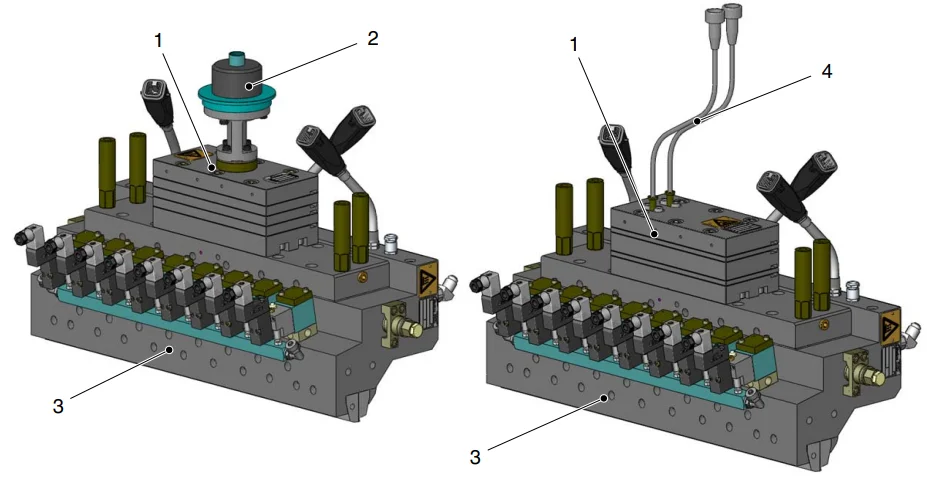 1
2
3
1
4
3