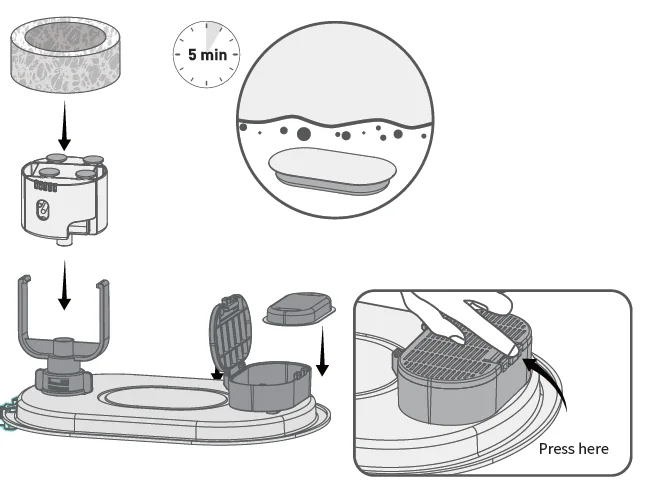 5 min

Press here