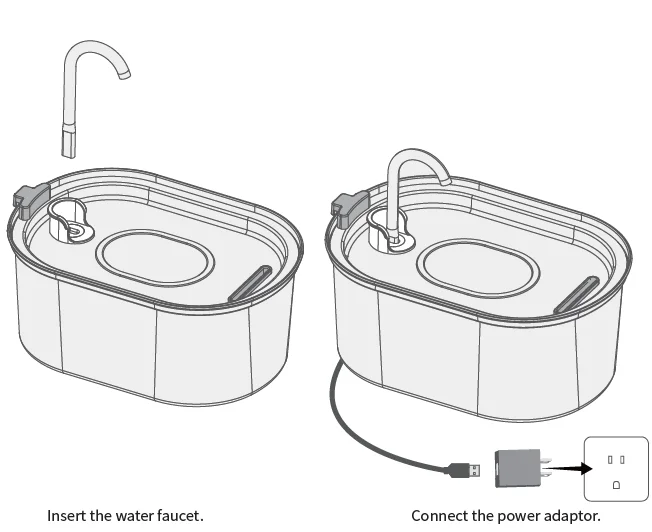 Insert the water faucet.

Connect the power adaptor.