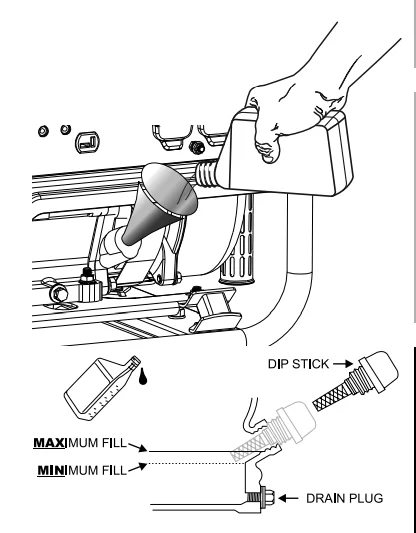 DIP STICK

MAXIMUM FILL

MINIMUM FILL

DRAIN PLUG