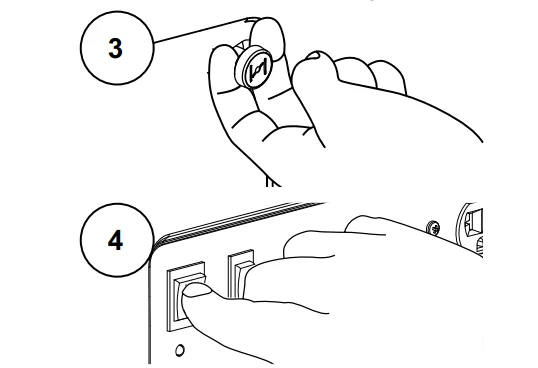 3

4