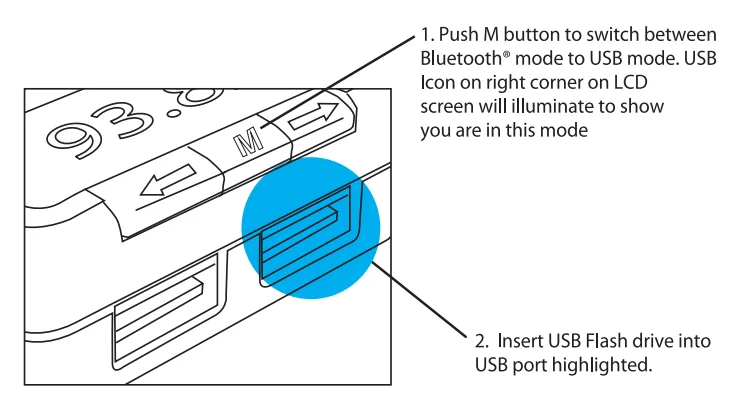 1. Push M button to switch between Bluetooth® mode to USB mode. USB Icon on right corner on LCD screen will illuminate to show you are in this mode

93.8

M

2. Insert USB Flash drive into USB port highlighted.