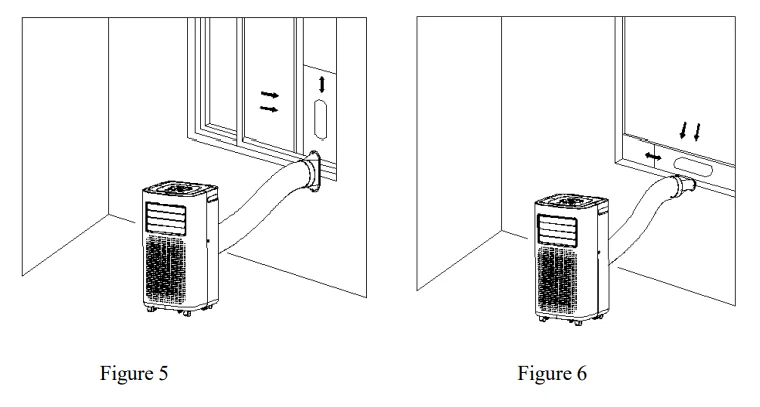 Figure 5

Figure 6