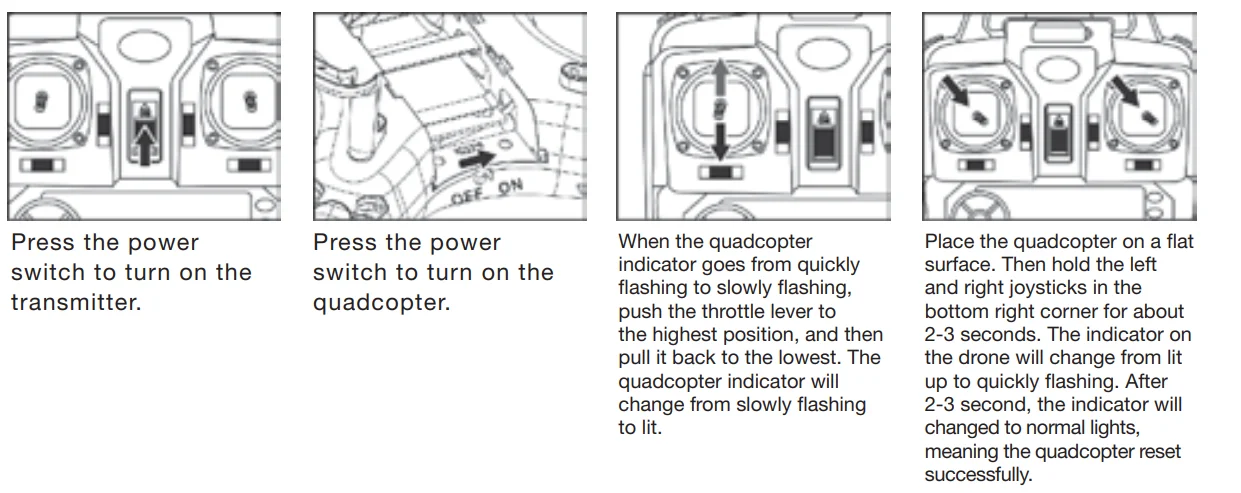 Press the power switch to turn on the transmitter.

OFF ON

Press the power switch to turn on the quadcopter.

When the quadcopter indicator goes from quickly flashing to slowly flashing, push the throttle lever to the highest position, and then pull it back to the lowest. The quadcopter indicator will change from slowly flashing to lit.

Place the quadcopter on a flat surface. Then hold the left and right joysticks in the bottom right corner for about 2-3 seconds. The indicator on the drone will change from lit up to quickly flashing. After 2-3 second, the indicator will changed to normal lights, meaning the quadcopter reset successfully.