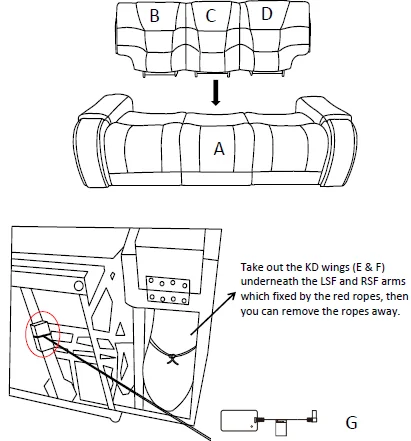 B C D

A

Take out the KD wings (E & F) underneath the LSF and RSF arms which fixed by the red ropes, then you can remove the ropes away.

G