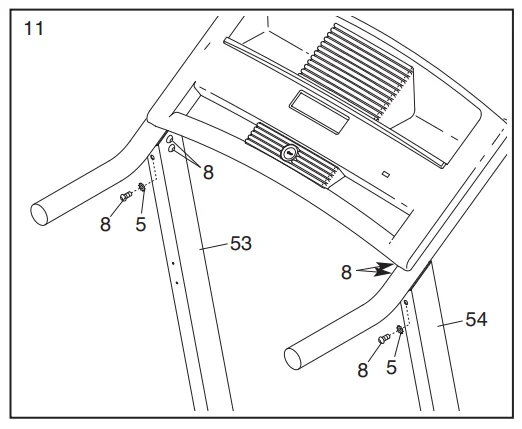 11

8

8

5

53

8

54

8

5