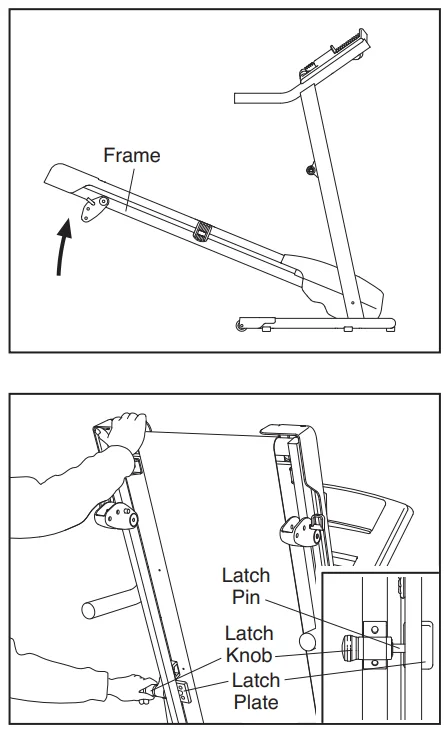 Frame

Latch Pin

Latch Knob

Latch Plate