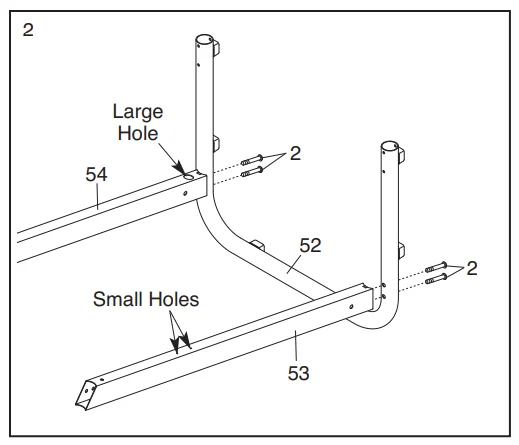 2

Large Hole

54

2

52

2

Small Holes

53