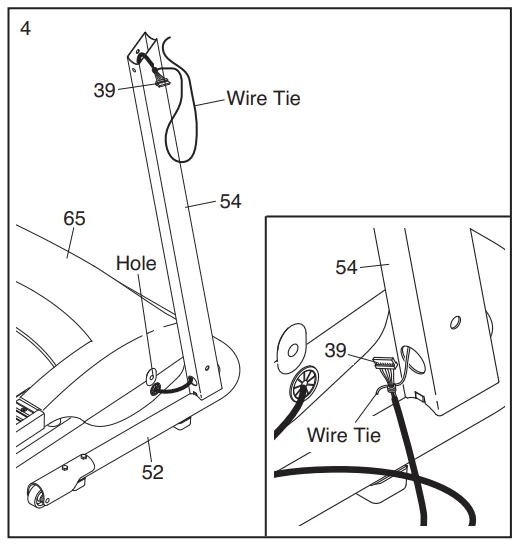 4

39

Wire Tie

54

65

Hole

52

54

39

Wire Tie