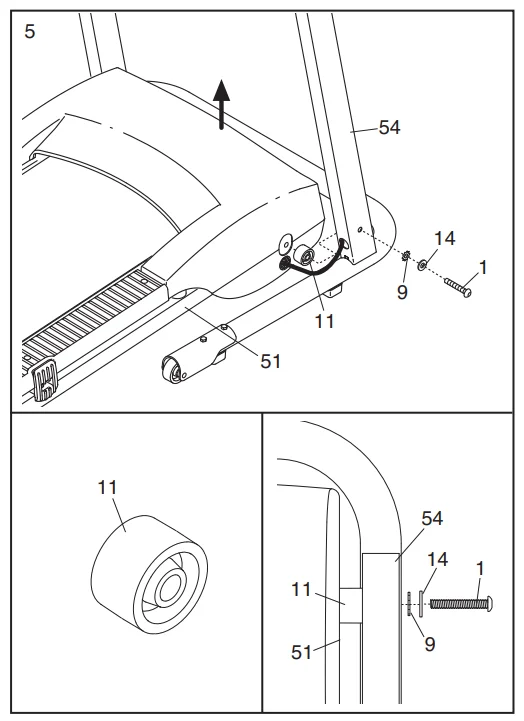 5

54

14

1

9

11

51

11

54

14

1

11

9

51