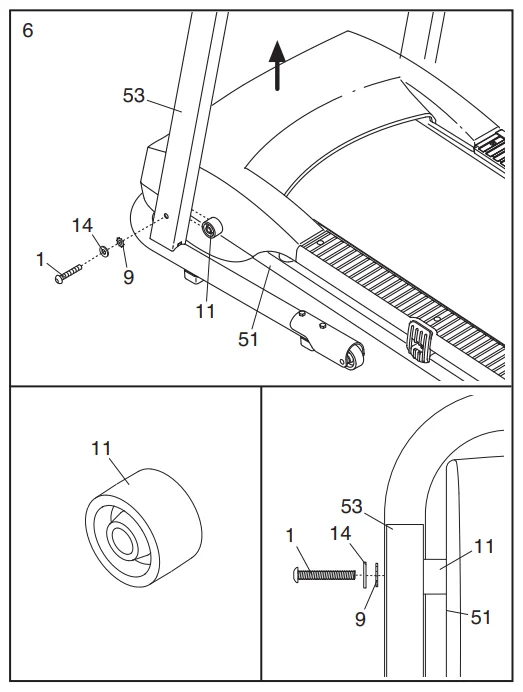 6

53

14

1

9

11

51

11

53

1

14

11

9

51