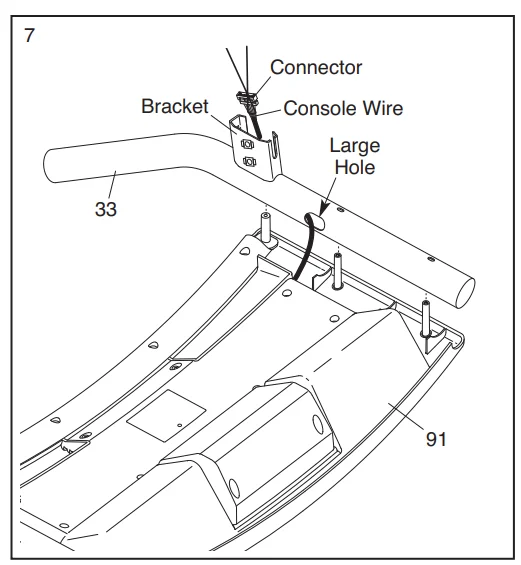 7

Connector

Bracket

Console Wire

Large Hole

33

91