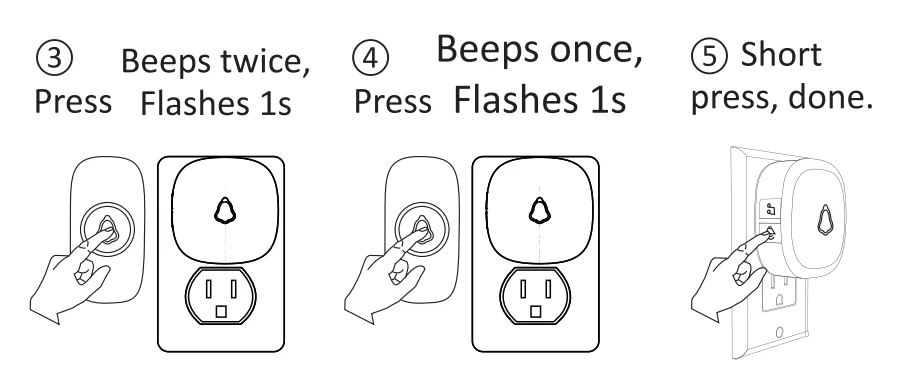 ③ Press

Beeps twice, Flashes 1s

④ Press

Beeps once, Flashes 1s

⑤ Short press, done.