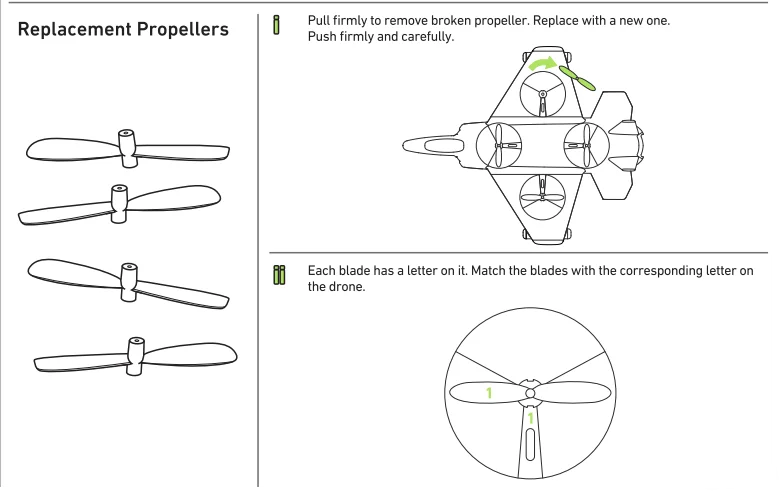 Replacement Propellers

i

Pull firmly to remove broken propeller. Replace with a new one. Push firmly and carefully.

ii

Each blade has a letter on it. Match the blades with the corresponding letter on the drone.

1

1