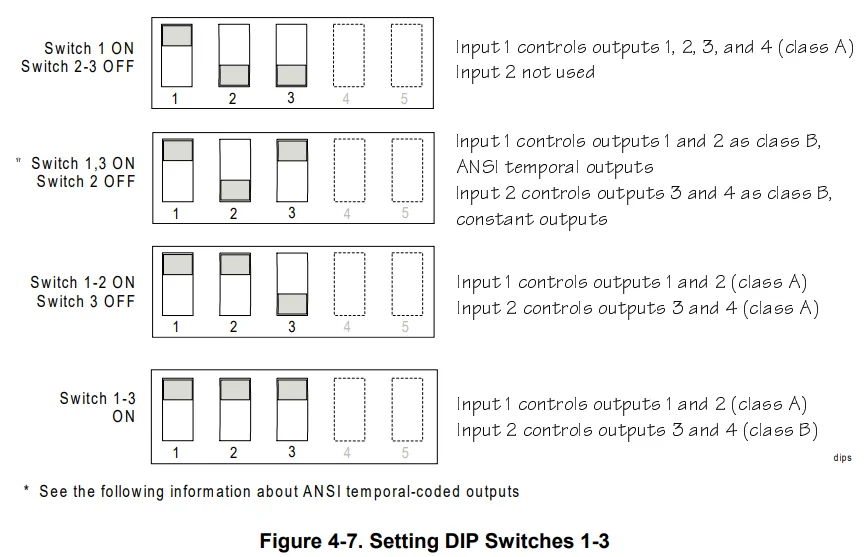 Switch 1 ON
Switch 2-3 OFF

1 2 3 4 5

Input 1 controls outputs 1, 2, 3, and 4 (class A)
Input 2 not used

* Switch 1,3 ON
Switch 2 OFF

1 2 3 4 5

Input 1 controls outputs 1 and 2 as class B, ANSI temporal outputs
Input 2 controls outputs 3 and 4 as class B, constant outputs

Switch 1-2 ON
Switch 3 OFF

1 2 3 4 5

Input 1 controls outputs 1 and 2 (class A)
Input 2 controls outputs 3 and 4 (class A)

Switch 1-3
ON

1 2 3 4 5

Input 1 controls outputs 1 and 2 (class A)
Input 2 controls outputs 3 and 4 (class B)

dips

* See the following information about ANSI temporal-coded outputs

Figure 4-7. Setting DIP Switches 1-3