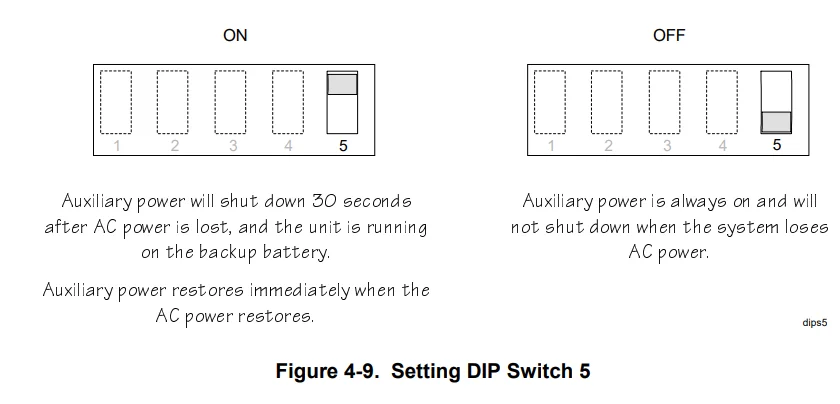 ON

1 2 3 4 5

Auxiliary power will shut down 30 seconds after AC power is lost, and the unit is running on the backup battery.

Auxiliary power restores immediately when the AC power restores.

OFF

1 2 3 4 5

Auxiliary power is always on and will not shut down when the system loses AC power.

dips5

Figure 4-9. Setting DIP Switch 5