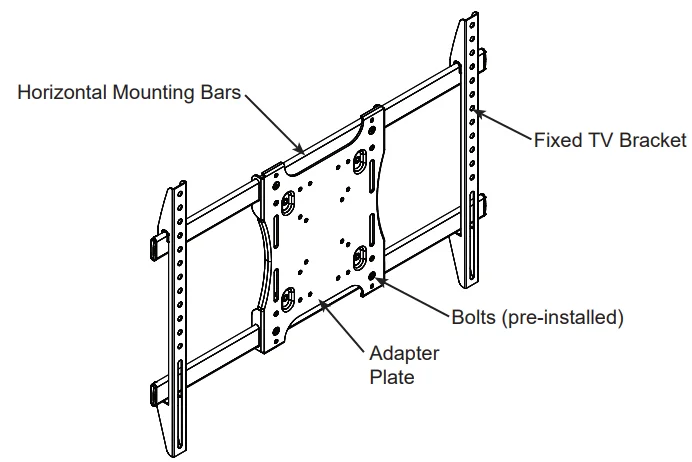 Horizontal Mounting Bars

Fixed TV Bracket

Bolts (pre-installed)

Adapter Plate