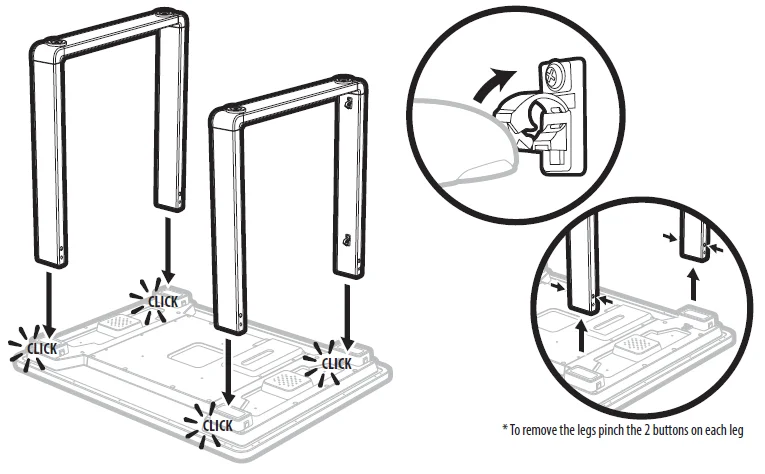 CLICK

CLICK

CLICK

CLICK

* To remove the legs pinch the 2 buttons on each leg