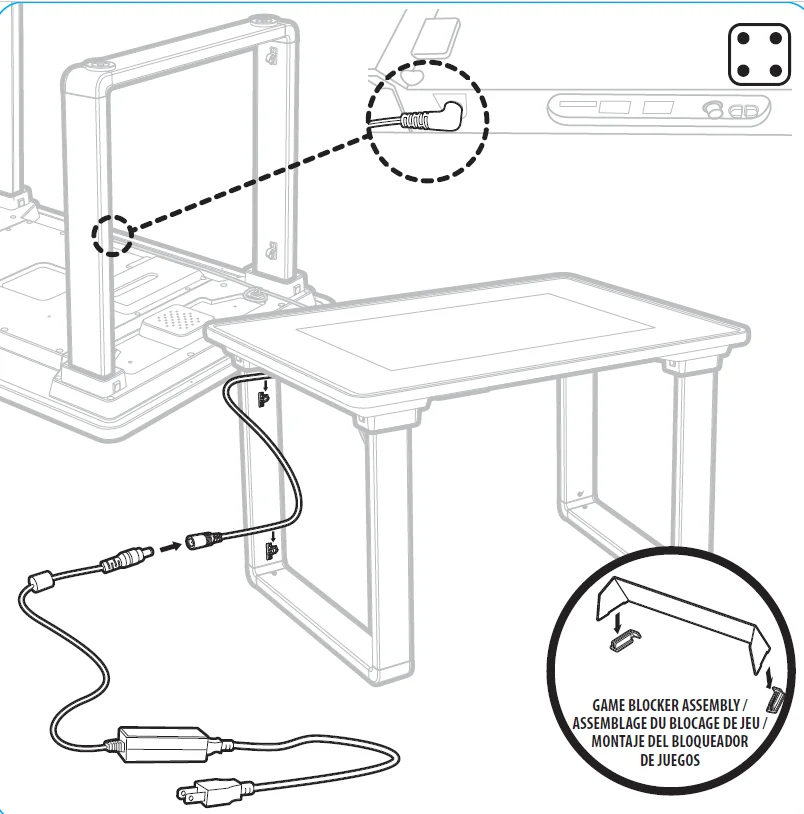 GAME BLOCKER ASSEMBLY / ASSEMBLAGE DU BLOCAGE DE JEU / MONTAJE DEL BLOQUEADOR DE JUEGOS