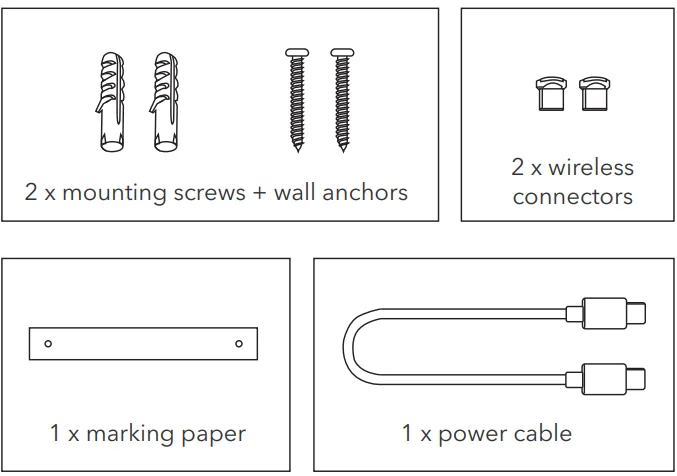 2 x mounting screws + wall anchors

2 x wireless connectors

1 x marking paper

1 x power cable