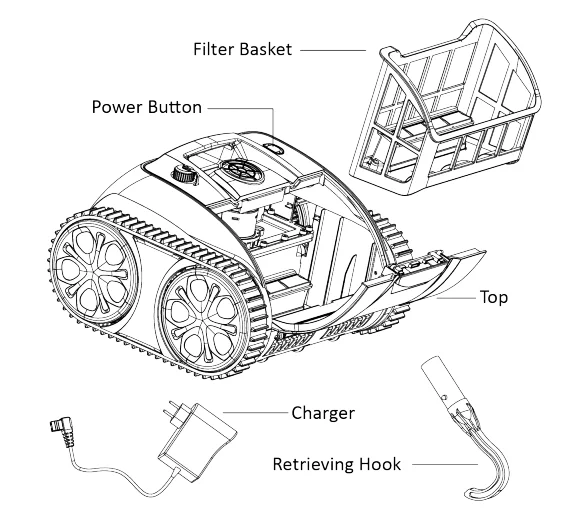 Filter Basket
Power Button
Top
Charger
Retrieving Hook