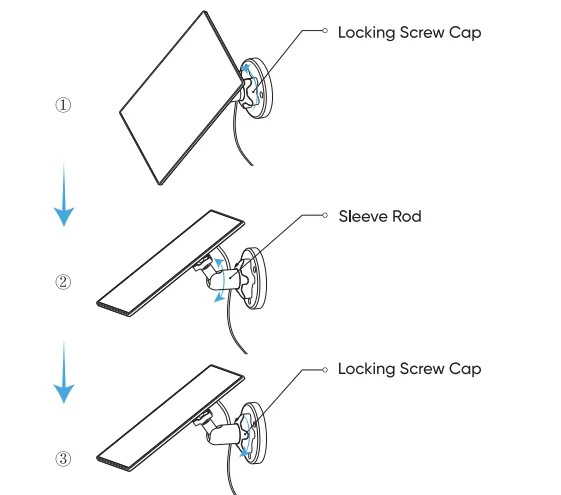 ①

Locking Screw Cap

②

Sleeve Rod

③

Locking Screw Cap