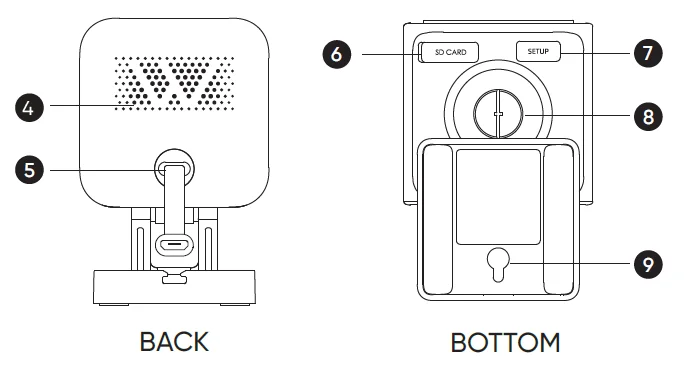 4

5

BACK

6 SD CARD

SETUP 7

8

9

BOTTOM