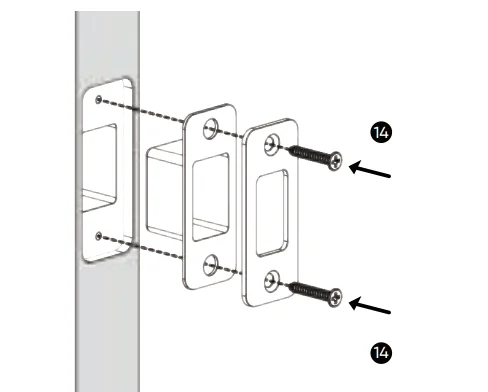 14

14