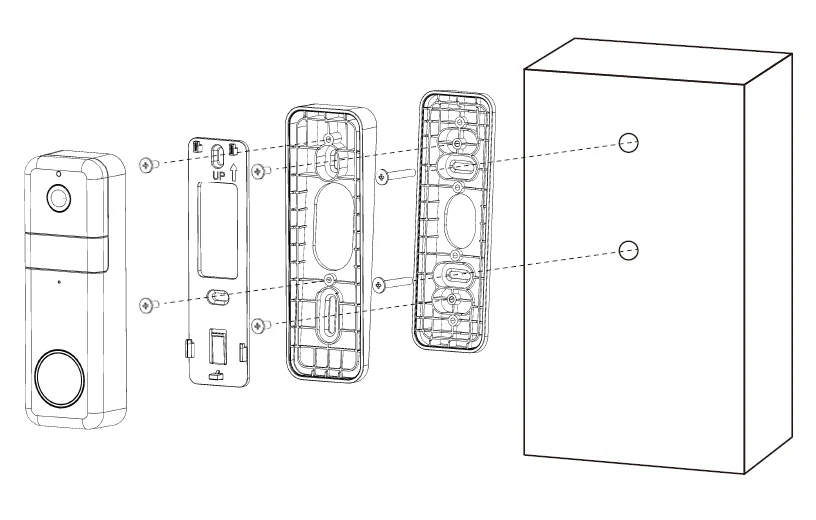 UP