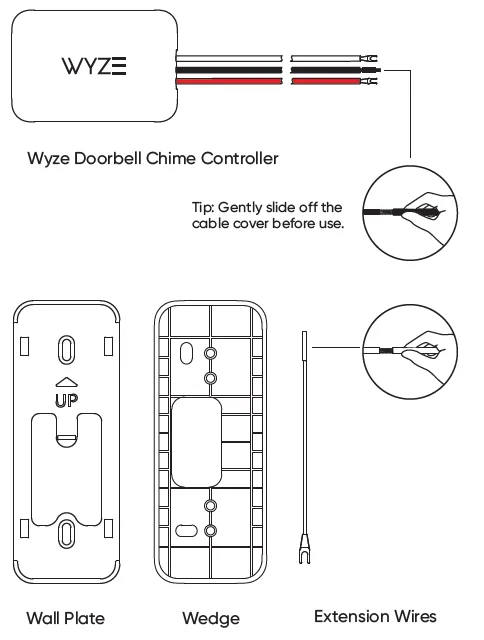 WYZE

Wyze Doorbell Chime Controller

Tip: Gently slide off the cable cover before use.

UP

Wall Plate

Wedge

Extension Wires