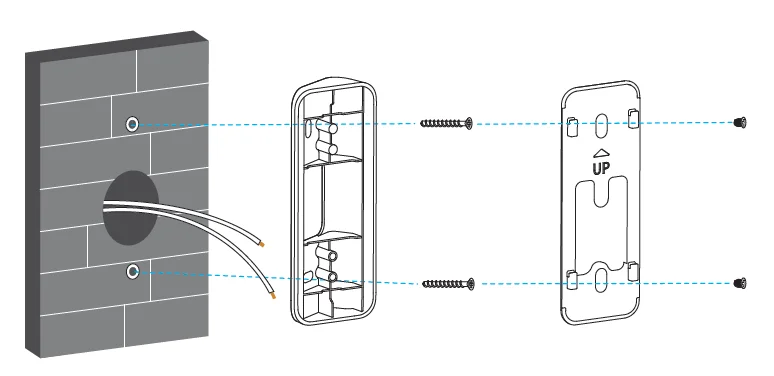 UP