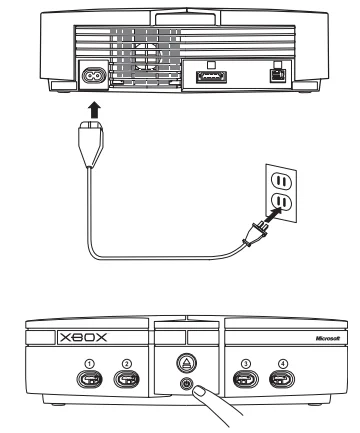 XBOX

Microsoft

1
2
3
4