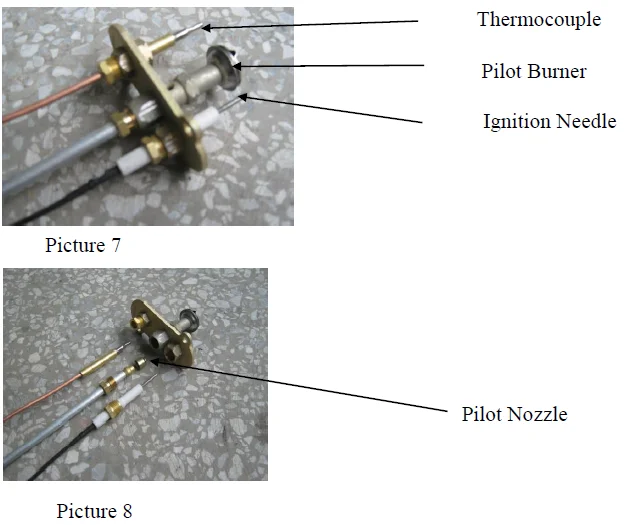 Thermocouple

Pilot Burner

Ignition Needle

Picture 7

Pilot Nozzle

Picture 8