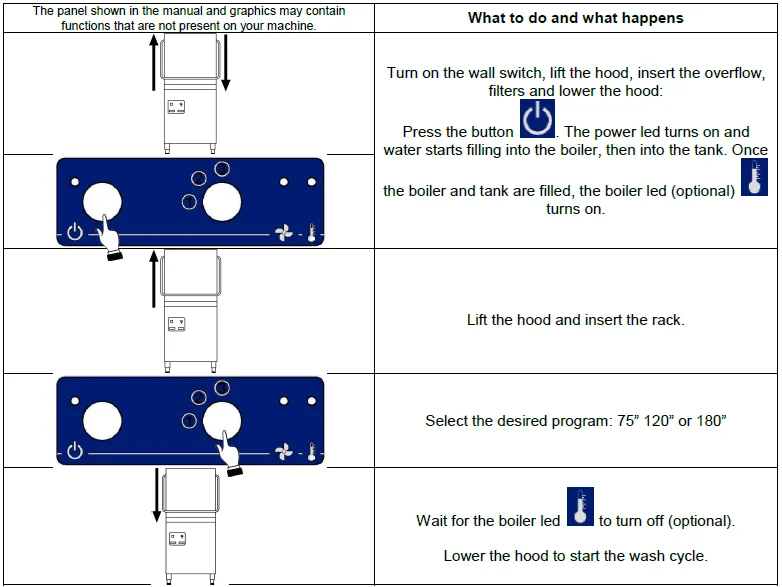 | The panel shown in the manual and graphics may contain functions that are not present on your machine. | What to do and what happens |
|---|---|
| | Turn on the wall switch, lift the hood, insert the overflow, filters and lower the hood: Press the button . The power led turns on and water starts filling into the boiler, then into the tank. Once the boiler and tank are filled, the boiler led (optional) turns on. |
| | Lift the hood and insert the rack. |
| | Select the desired program: 75” 120” or 180” |
| | Wait for the boiler led to turn off (optional). Lower the hood to start the wash cycle. |